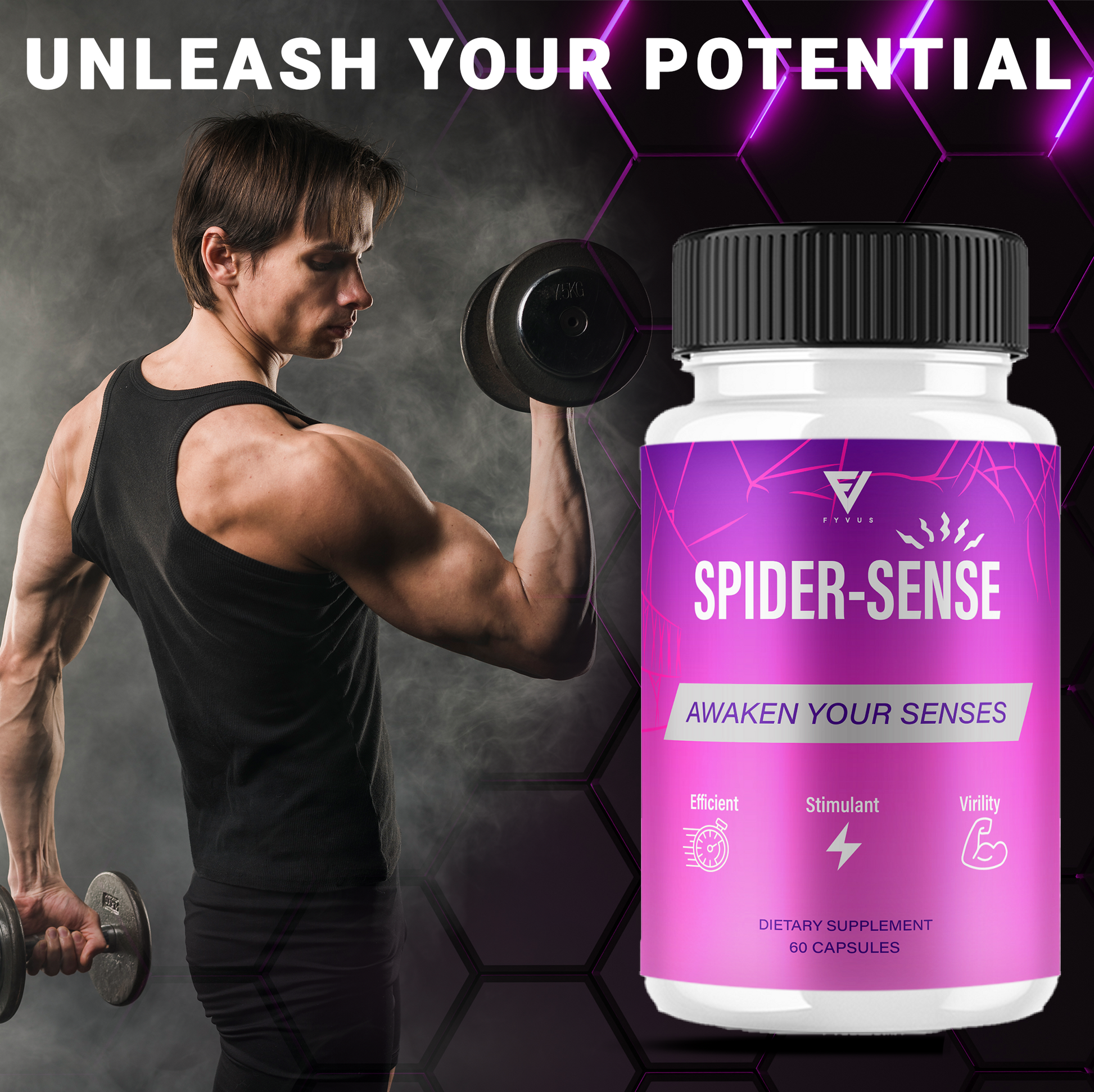 UNLEASH YOUR POTENTIAL

7.5KG

FYVUS

SPIDER-SENSE

AWAKEN YOUR SENSES

Efficient

Stimulant

Virility

DIETARY SUPPLEMENT
60 CAPSULES